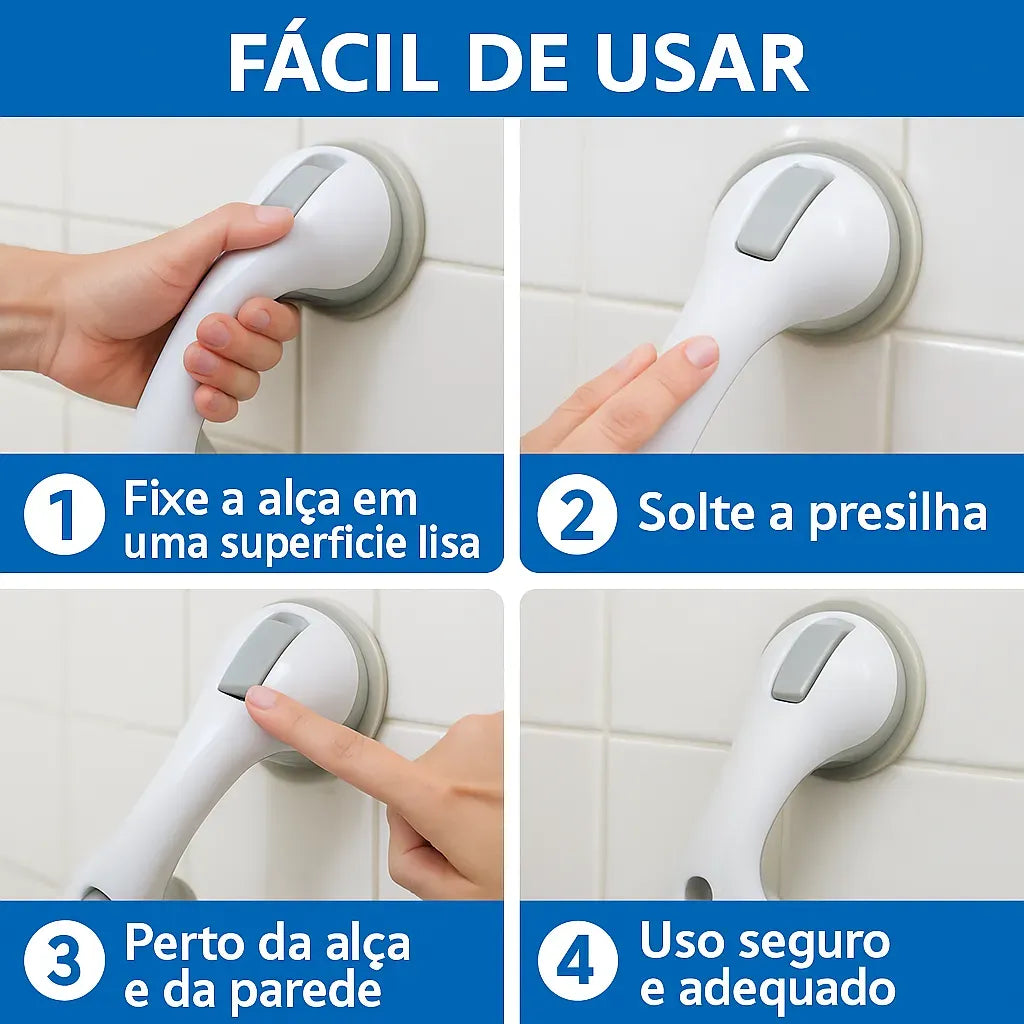 FÁCIL DE USAR

1 Fixe a alça em uma superficie lisa

2 Solte a presilha

3 Perto da alça e da parede

4 Uso seguro e adequado