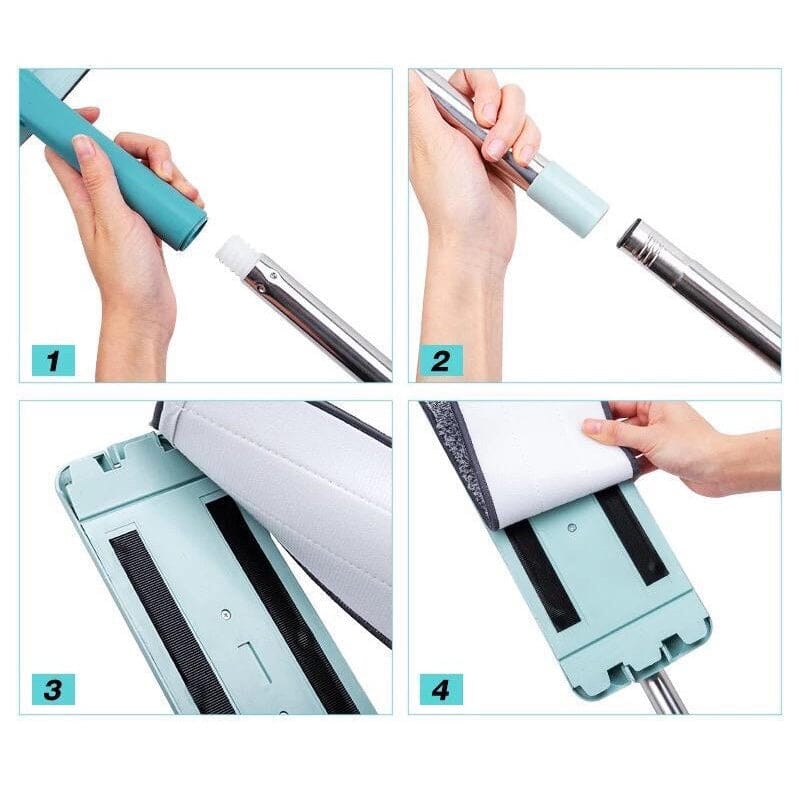 1

2

3

4